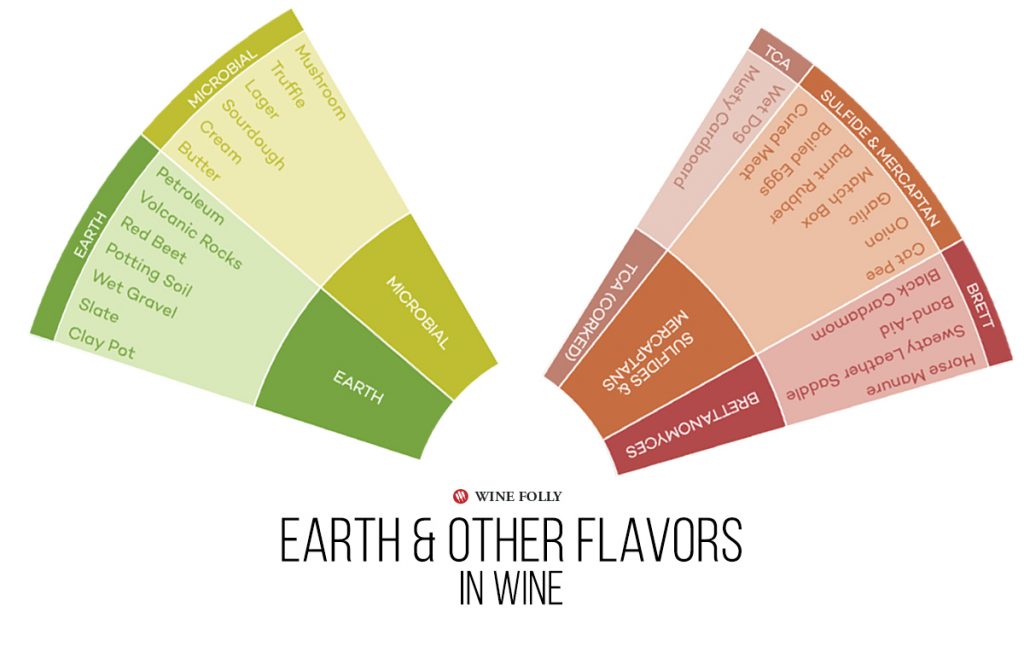 MICROBIAL
Mushroom
Truffle
Lager
Sourdough
Cream
Butter

EARTH
Petroleum
Volcanic Rocks
Red Beet
Potting Soil
Wet Gravel
Slate
Clay Pot

MICROBIAL
EARTH

TCA
Musty Cardboard
Wet Dog

SULFIDE & MERCAPTAN
Cured Meat
Boiled Eggs
Burnt Rubber
Match Box
Garlic
Onion
Cat Pee

BRETT
Black Cardamom
Band-Aid
Sweaty Leather Saddle
Horse Manure

TCA (CORKED)
SULFIDES & MERCAPTANS
BRETTANOMYCES

WINE FOLLY

EARTH & OTHER FLAVORS
IN WINE