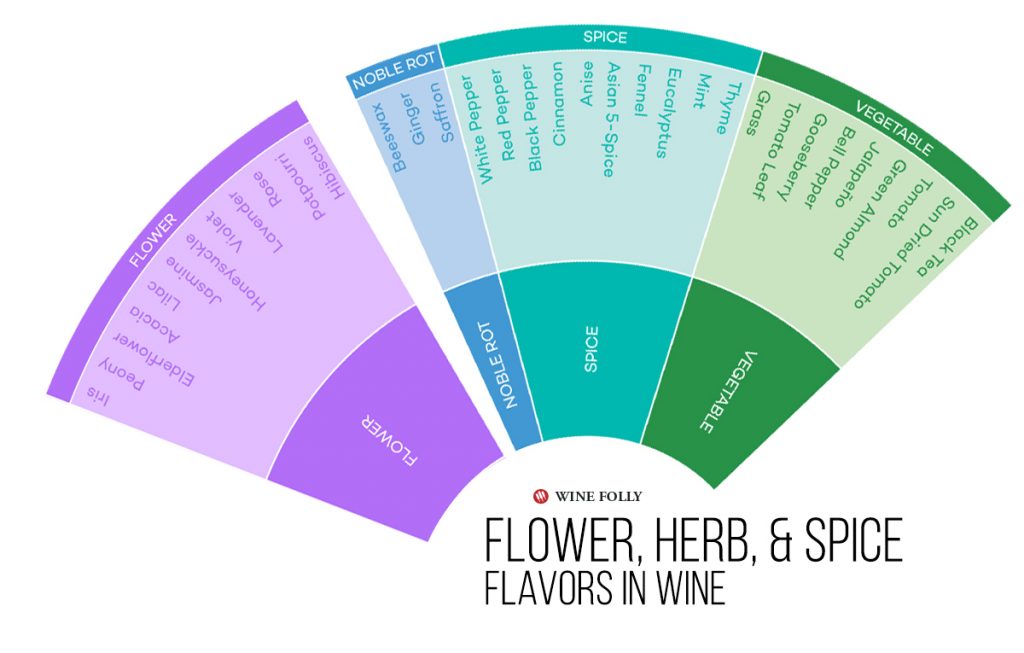 FLOWER
Iris
Peony
Elderflower
Acacia
Lilac
Jasmine
Honeysuckle
Violet
Lavender
Rose
Potpourri
Hibiscus
FLOWER

NOBLE ROT
Beeswax
Ginger
Saffron
NOBLE ROT

SPICE
White Pepper
Red Pepper
Black Pepper
Cinnamon
Anise
Asian 5-Spice
Fennel
Eucalyptus
Mint
Thyme
SPICE

VEGETABLE
Grass
Tomato Leaf
Gooseberry
Bell Pepper
Jalapeño
Green Almond
Tomato
Sun Dried Tomato
Black Tea
VEGETABLE

WINE FOLLY
FLOWER, HERB, & SPICE
FLAVORS IN WINE